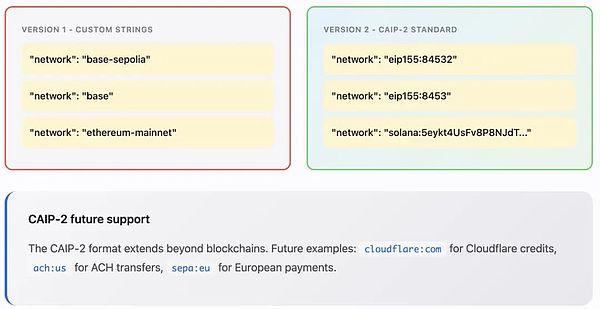 VERSION 1 - CUSTOM STRINGS

"network": "base-sepolia"

"network": "base"

"network": "ethereum-mainnet"

VERSION 2 - CAIP-2 STANDARD

"network": "eip155:84532"

"network": "eip155:8453"

"network": "solana:5eykt4UsFv8P8NJdT..."

CAIP-2 future support

The CAIP-2 format extends beyond blockchains. Future examples: cloudflare:com for Cloudflare credits, ach:us for ACH transfers, sepa:eu for European payments.