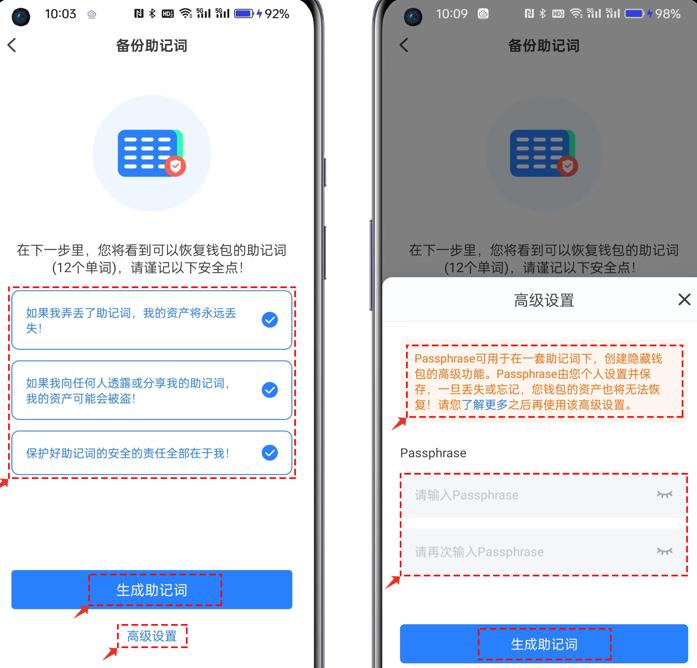 10:03 92%

备份助记词

在下一步里，您将看到可以恢复钱包的助记词(12个单词)，请谨记以下安全点！

如果我弄丢了助记词，我的资产将永远丢失！

如果我向任何人透露或分享我的助记词，我的资产可能会被盗！

保护好助记词的安全的责任全部在于我！

生成助记词

高级设置

10:09 98%

备份助记词

在下一步里，您将看到可以恢复钱包的助记词(12个单词)，请谨记以下安全点！

高级设置

Passphrase可用于在一套助记词下，创建隐藏钱包的高级功能。Passphrase由您个人设置并保存，一旦丢失或忘记，您钱包的资产也将无法恢复！请您了解更多之后再使用该高级设置。

Passphrase

请输入Passphrase

请再次输入Passphrase

生成助记词